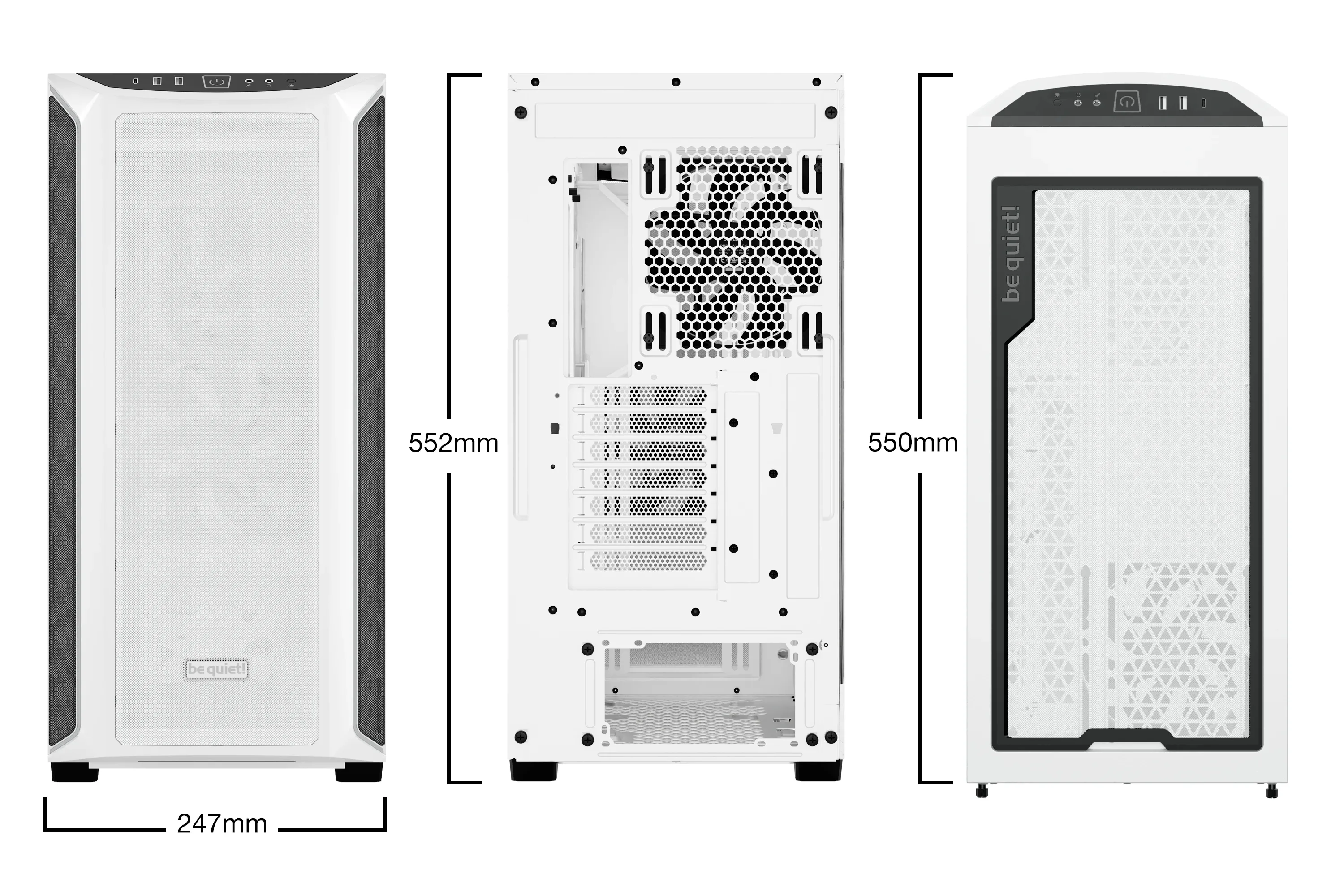 be quiet!

247mm

552mm

550mm

be quiet!