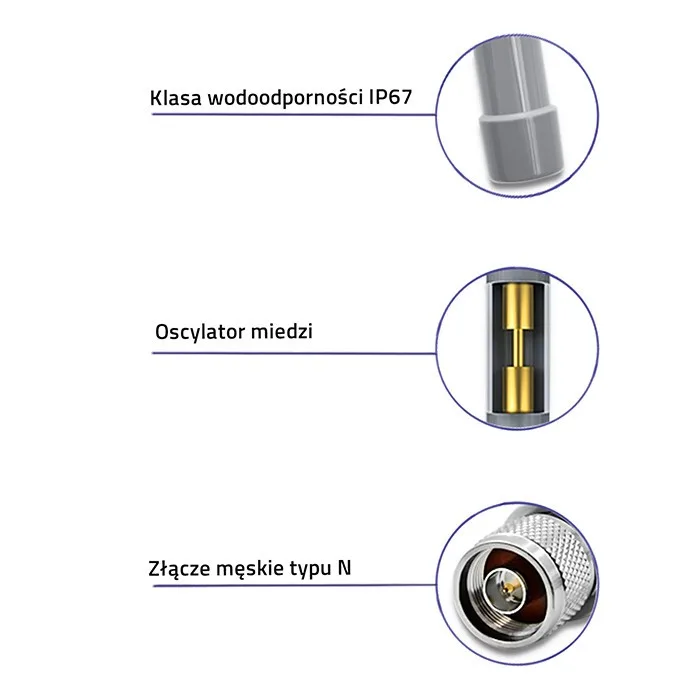 Klasa wodoodporności IP67

Oscylator miedzi

Złącze męskie typu N