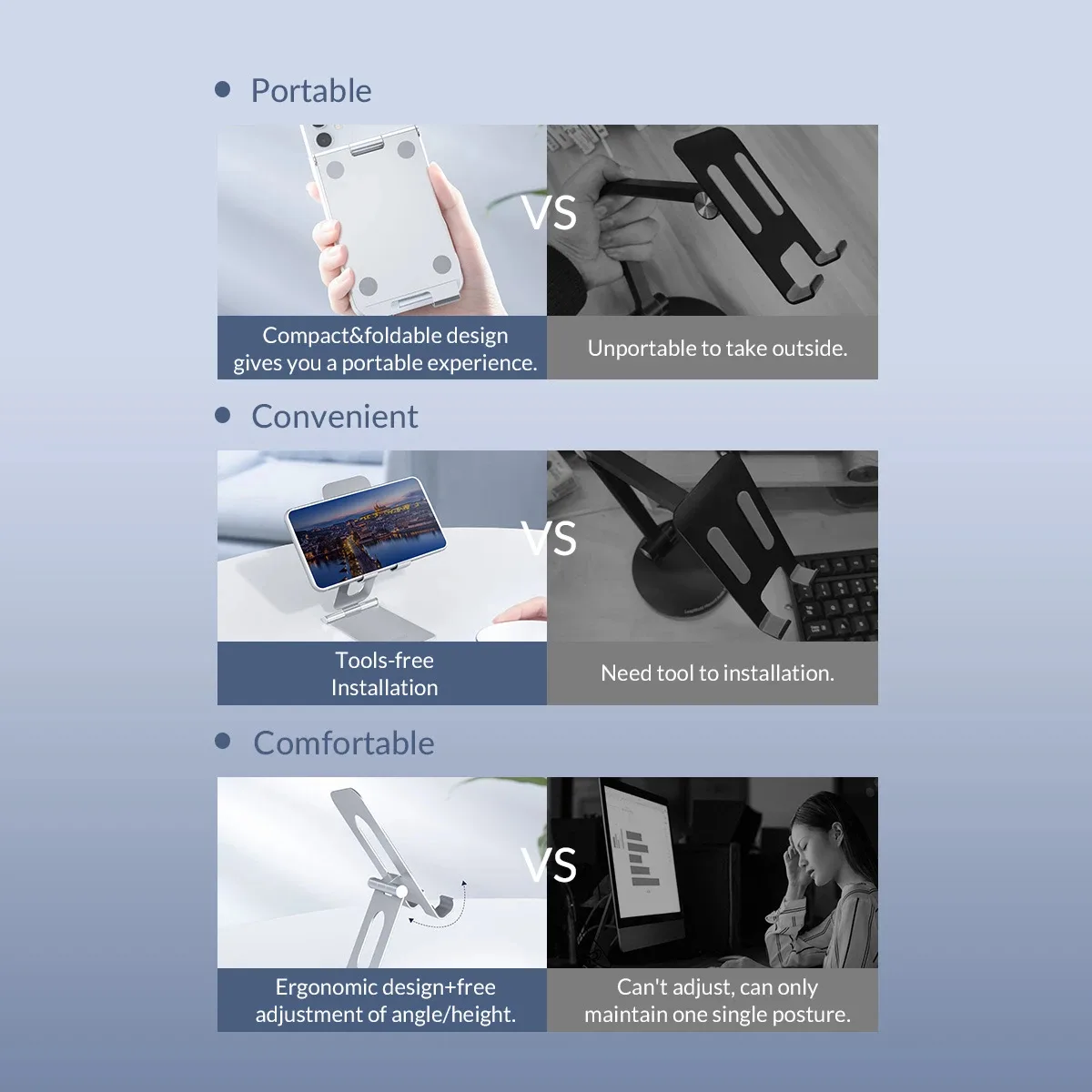 • Portable

VS

Compact&foldable design gives you a portable experience.

Unportable to take outside.

• Convenient

VS

Tools-free Installation

Need tool to installation.

• Comfortable

VS

Ergonomic design+free adjustment of angle/height.

Can't adjust, can only maintain one single posture.