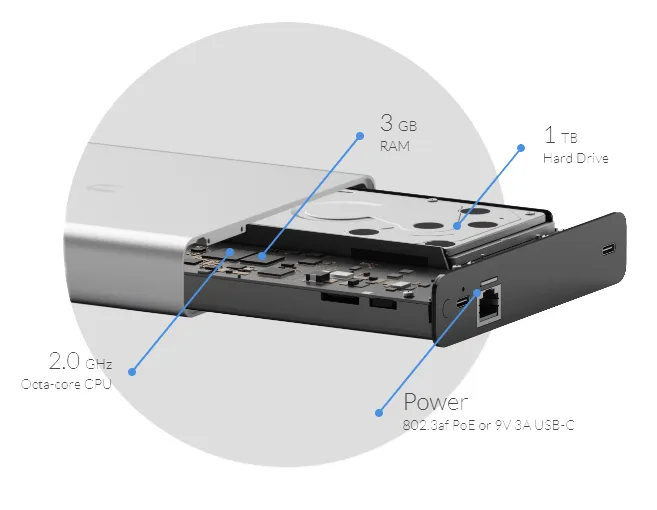 3 GB
RAM

1 TB
Hard Drive

2.0 GHz
Octa-core CPU

Power
802.3af PoE or 9V 3A USB-C