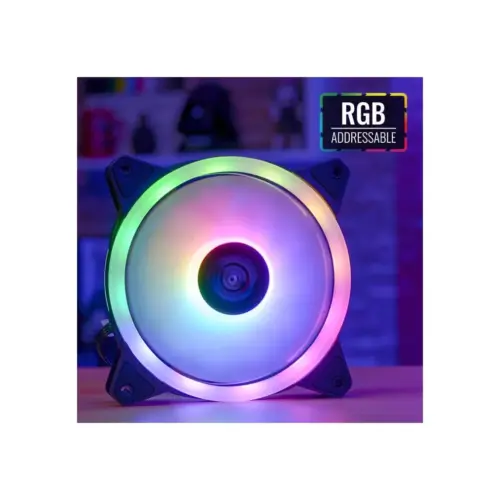 RGB
ADDRESSABLE