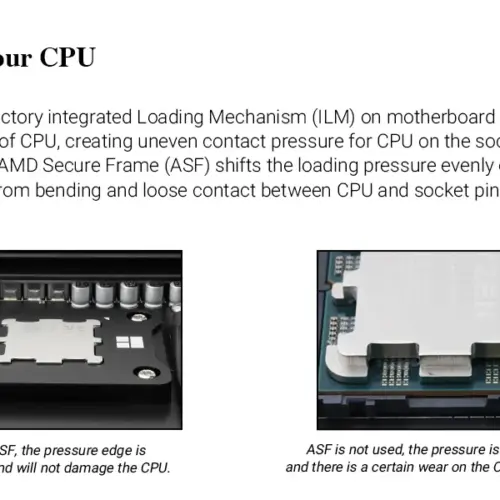 our CPU

ctory integrated Loading Mechanism (ILM) on motherboard of CPU, creating uneven contact pressure for CPU on the soc AMD Secure Frame (ASF) shifts the loading pressure evenly rom bending and loose contact between CPU and socket pin

SF, the pressure edge is nd will not damage the CPU.

ASF is not used, the pressure is and there is a certain wear on the C