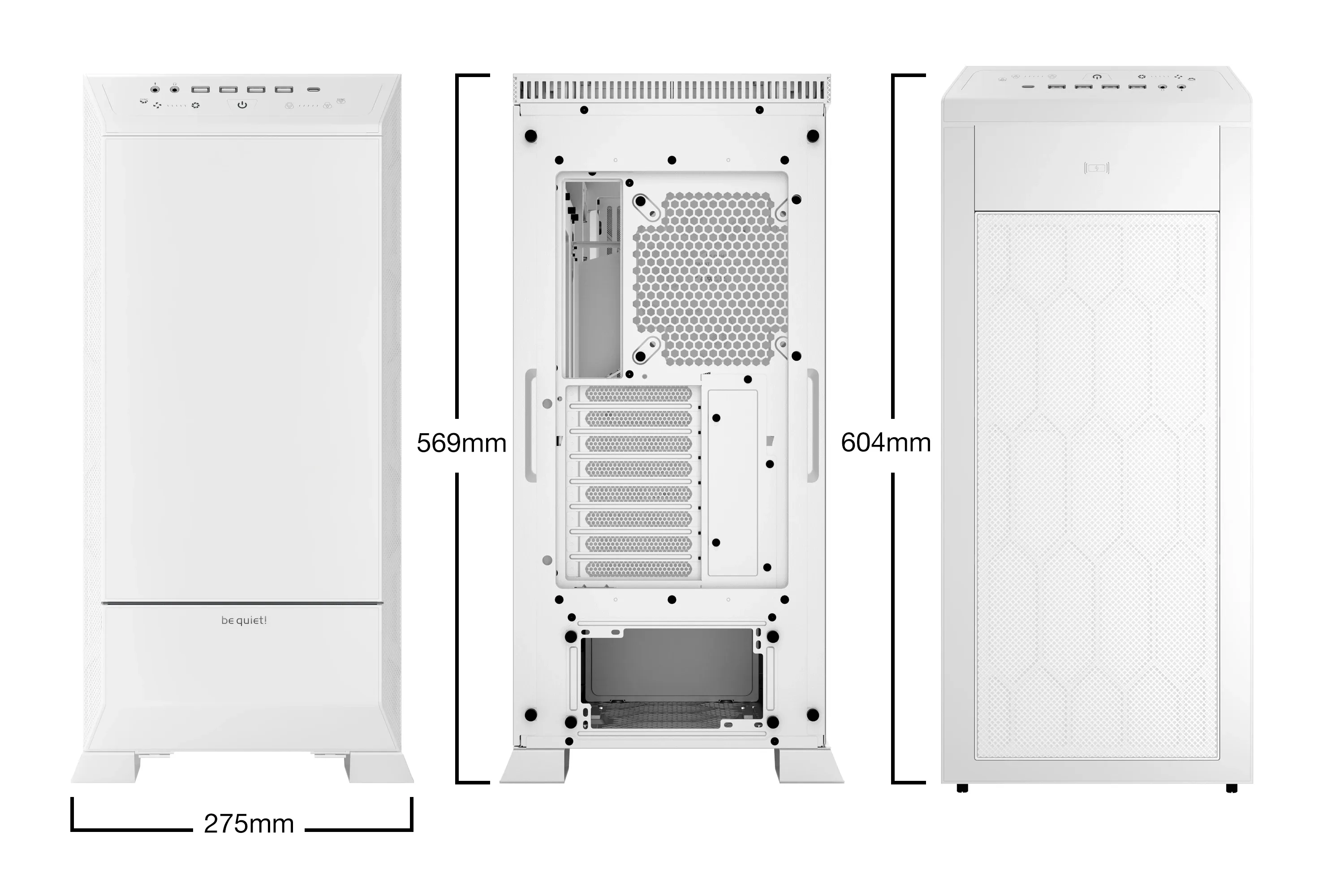 be quiet!

275mm

569mm

604mm