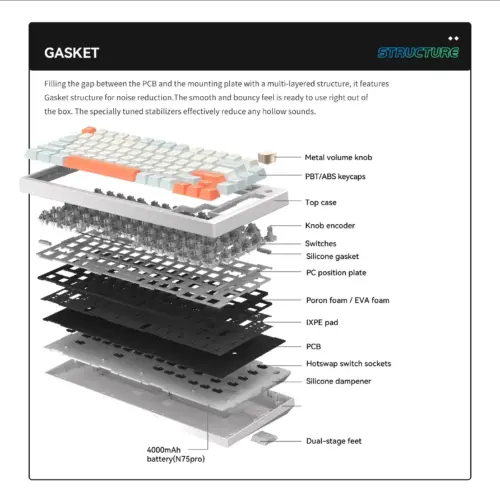 GASKET

STRUCTURE

Filling the gap between the PCB and the mounting plate with a multi-layered structure, it features Gasket structure for noise reduction.The smooth and bouncy feel is ready to use right out of the box. The specially tuned stabilizers effectively reduce any hollow sounds.

Metal volume knob

PBT/ABS keycaps

Top case

Knob encoder

Switches

Silicone gasket

PC position plate

Poron foam / EVA foam

IXPE pad

PCB

Hotswap switch sockets

Silicone dampener

Dual-stage feet

4000mAh battery(N75pro)