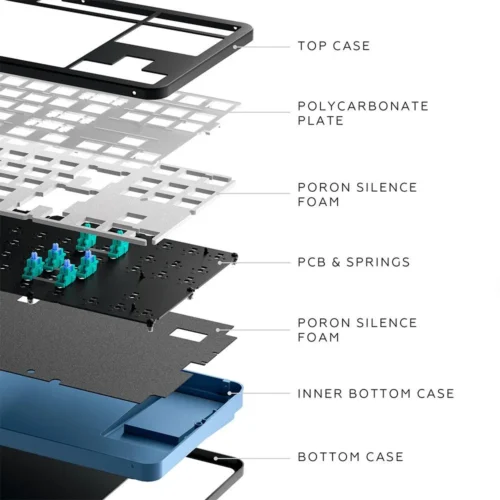 TOP CASE

POLYCARBONATE PLATE

PORON SILENCE FOAM

PCB & SPRINGS

PORON SILENCE FOAM

INNER BOTTOM CASE

BOTTOM CASE