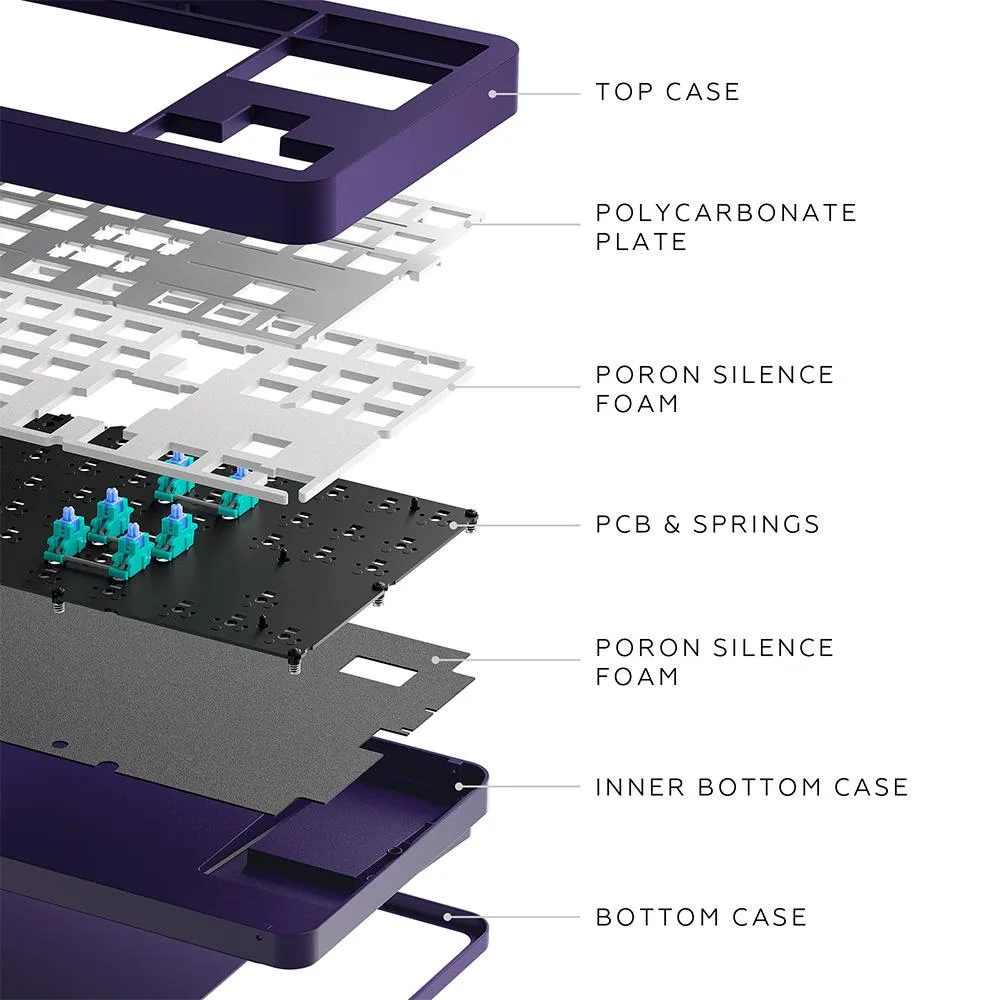 TOP CASE

POLYCARBONATE PLATE

PORON SILENCE FOAM

PCB & SPRINGS

PORON SILENCE FOAM

INNER BOTTOM CASE

BOTTOM CASE