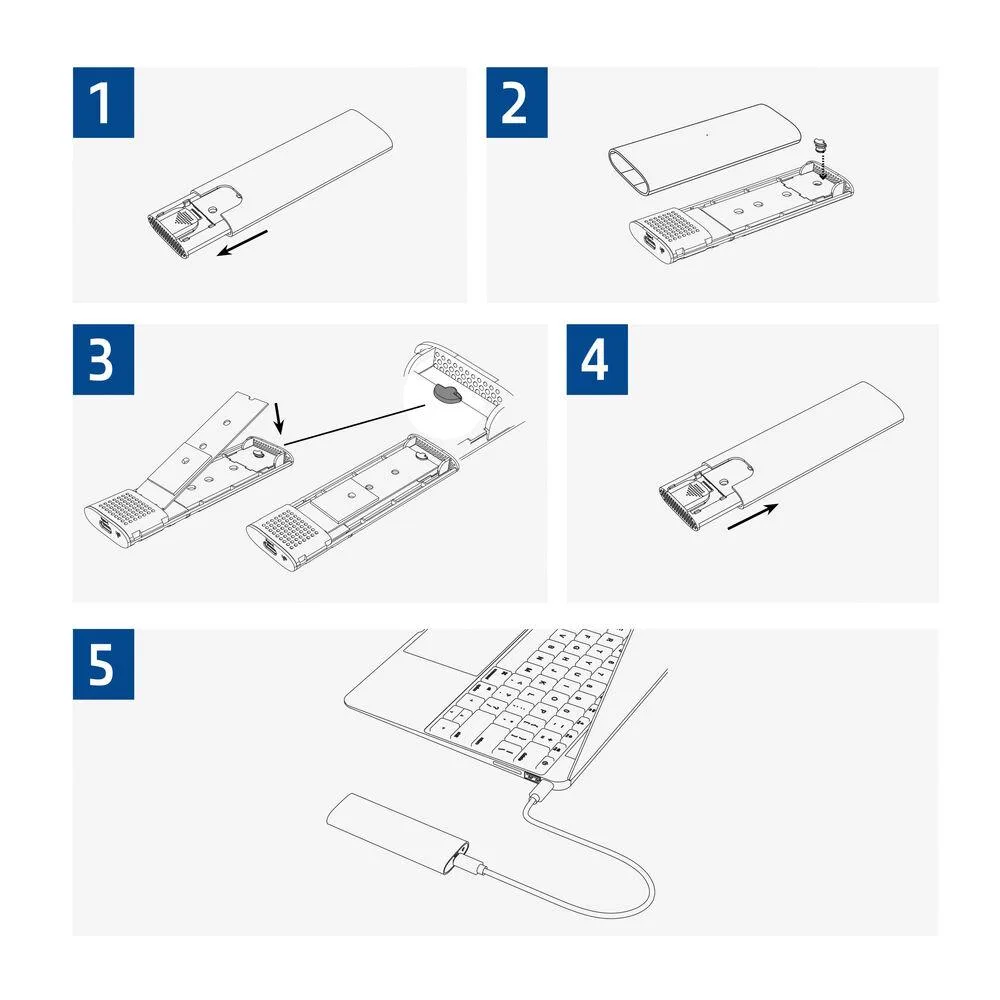 1

2

3

4

5