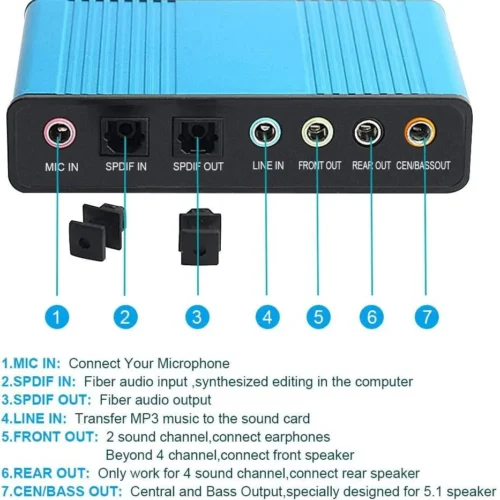 MIC IN SPDIF IN SPDIF OUT LINE IN FRONT OUT REAR OUT CEN/BASSOUT

1 2 3 4 5 6 7

1.MIC IN: Connect Your Microphone
2.SPDIF IN: Fiber audio input ,synthesized editing in the computer
3.SPDIF OUT: Fiber audio output
4.LINE IN: Transfer MP3 music to the sound card
5.FRONT OUT: 2 sound channel,connect earphones
Beyond 4 channel,connect front speaker
6.REAR OUT: Only work for 4 sound channel,connect rear speaker
7.CEN/BASS OUT: Central and Bass Output,specially designed for 5.1 speaker